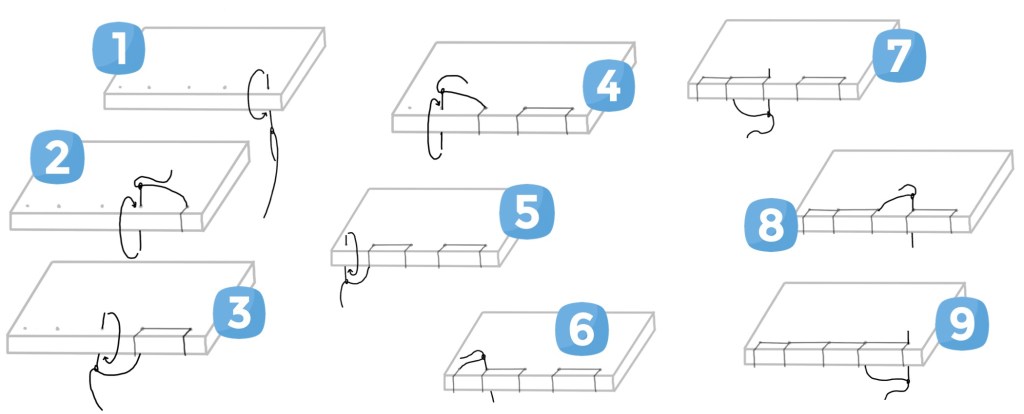 1
2
3
4
5
6
7
8
9